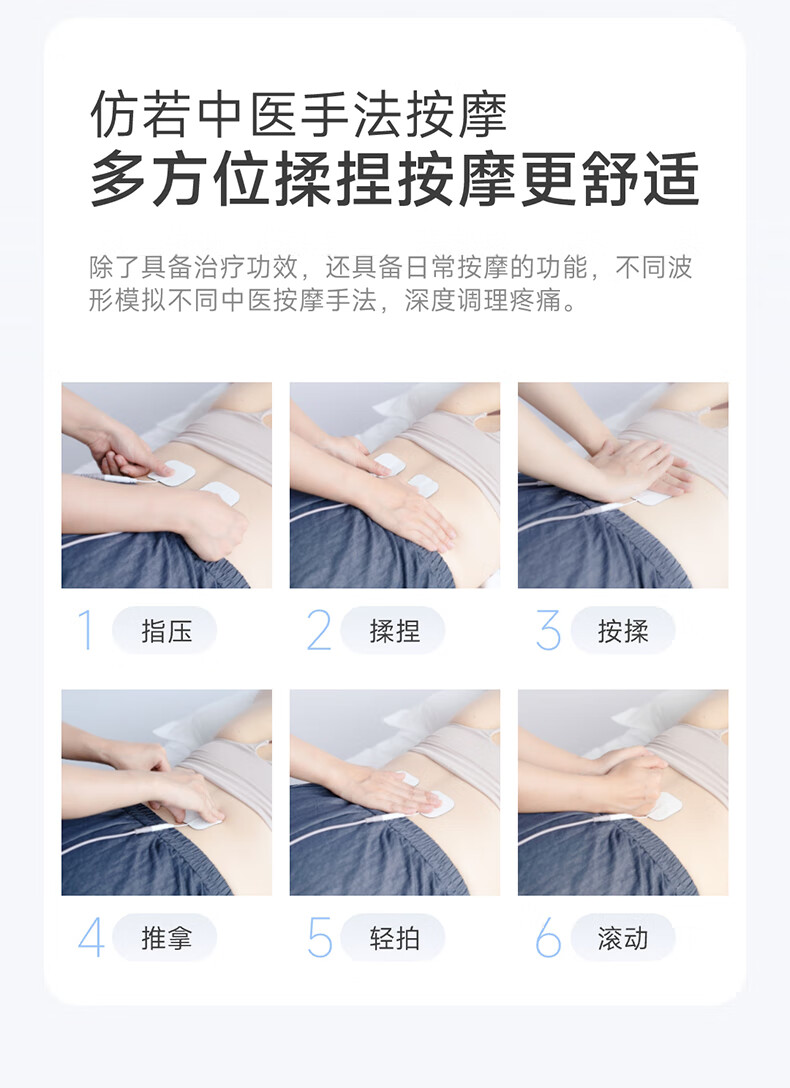 仿若中医手法按摩
多方位揉捏按摩更舒适

除了具备治疗功效，还具备日常按摩的功能，不同波形模拟不同中医按摩手法，深度调理疼痛。

1 指压

2 揉捏

3 按揉

4 推拿

5 轻拍

6 滚动